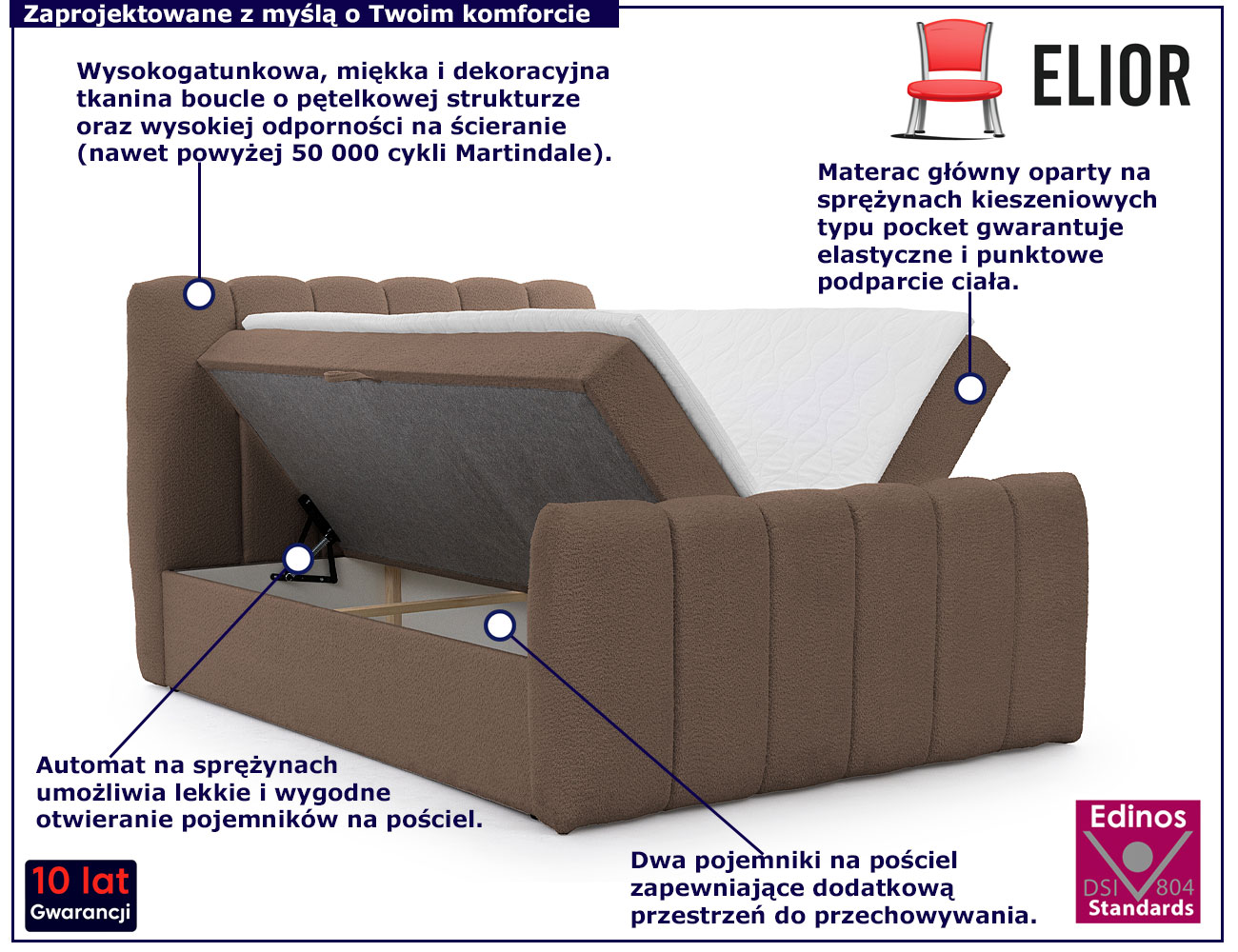 Zaprojektowane z myślą o Twoim komforcie

ELIOR

Wysokogatunkowa, miękka i dekoracyjna tkanina boucle o pętelkowej strukturze oraz wysokiej odporności na ścieranie (nawet powyżej 50 000 cykli Martindale).

Materac główny oparty na sprężynach kieszeniowych typu pocket gwarantuje elastyczne i punktowe podparcie ciała.

Automat na sprężynach umożliwia lekkie i wygodne otwieranie pojemników na pościel.

Dwa pojemniki na pościel zapewniające dodatkową przestrzeń do przechowywania.

10 lat
Gwarancji

Edinos
DSI 804
Standards