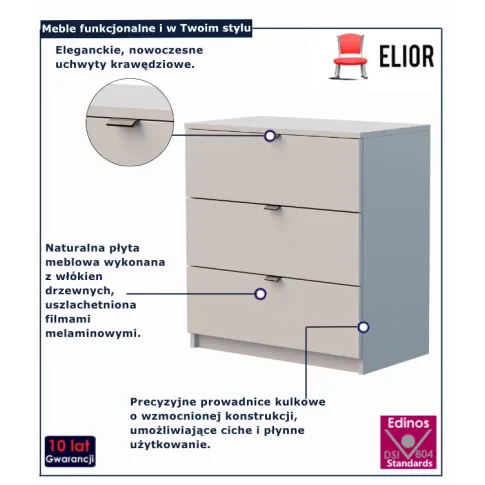 Meble funkcjonalne i w Twoim stylu

ELIOR

Eleganckie, nowoczesne uchwyty krawędziowe.

Naturalna płyta meblowa wykonana z włókien drzewnych, uszlachetniona filmami melaminowymi.

Precyzyjne prowadnice kulkowe o wzmocnionej konstrukcji, umożliwiające ciche i płynne użytkowanie.

10 lat Gwarancji

Edinos DSI 804 Standards