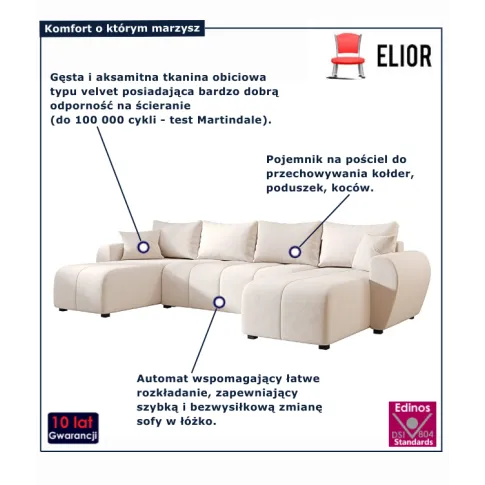 Komfort o którym marzysz

ELIOR

Gęsta i aksamitna tkanina obiciowa typu velvet posiadająca bardzo dobrą odporność na ścieranie (do 100 000 cykli - test Martindale).

Pojemnik na pościel do przechowywania kołder, poduszek, koców.

Automat wspomagający łatwe rozkładanie, zapewniający szybką i bezwysiłkową zmianę sofy w łóżko.

10 lat Gwarancji

Edinos DSI 804 Standards