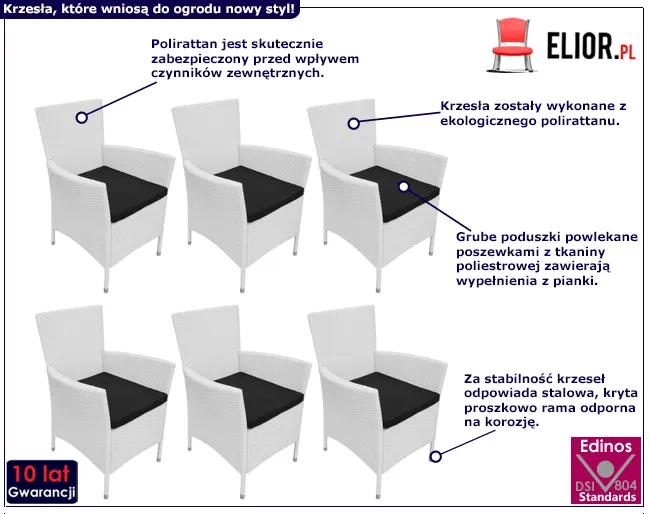 Krzesła, które wniosą do ogrodu nowy styl!

ELIOR.PL

Polirattan jest skutecznie zabezpieczony przed wpływem czynników zewnętrznych.

Krzesła zostały wykonane z ekologicznego polirattanu.

Grube poduszki powlekane poszewkami z tkaniny poliestrowej zawierają wypełnienia z pianki.

Za stabilność krzeseł odpowiada stalowa, kryta proszkowo rama odporna na korozję.

10 lat Gwarancji

Edinos DSI 804 Standards