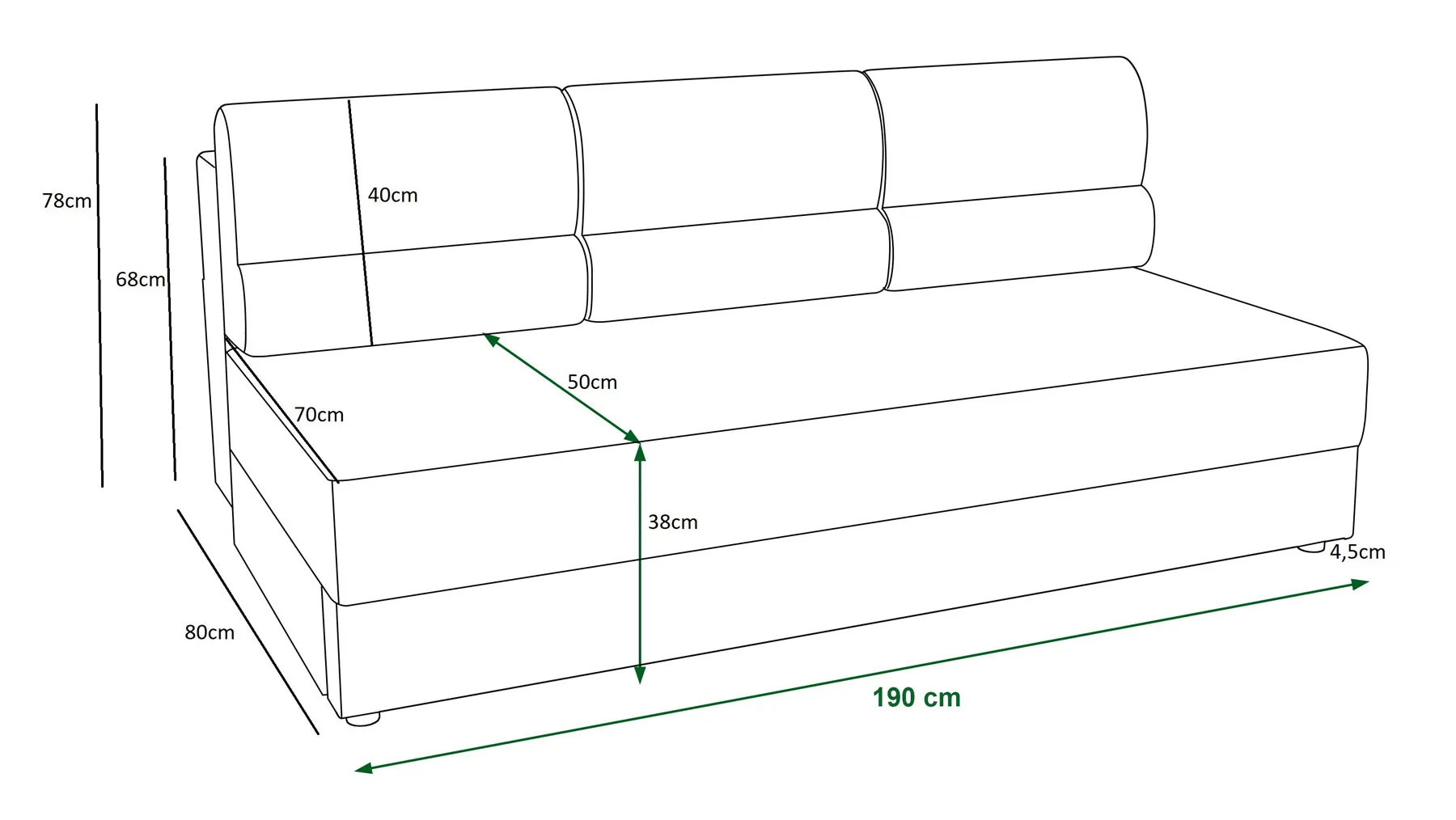 78cm

68cm

40cm

50cm

70cm

38cm

4,5cm

80cm

190 cm