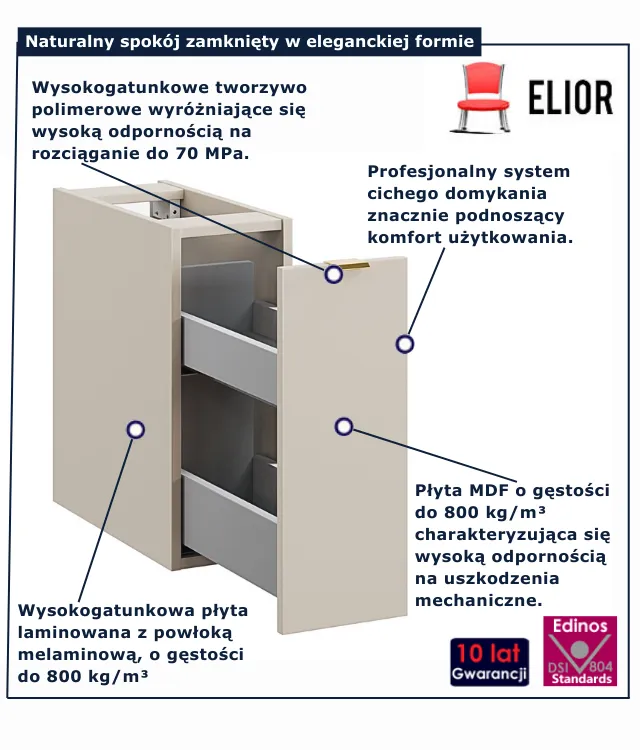 Naturalny spokój zamknięty w eleganckiej formie

ELIOR

Wysokogatunkowe tworzywo polimerowe wyróżniające się wysoką odpornością na rozciąganie do 70 MPa.

Profesjonalny system cichego domykania znacznie podnoszący komfort użytkowania.

Płyta MDF o gęstości do 800 kg/m³ charakteryzująca się wysoką odpornością na uszkodzenia mechaniczne.

Wysokogatunkowa płyta laminowana z powłoką melaminową, o gęstości do 800 kg/m³

10 lat Gwarancji

Edinos DSI 804 Standards