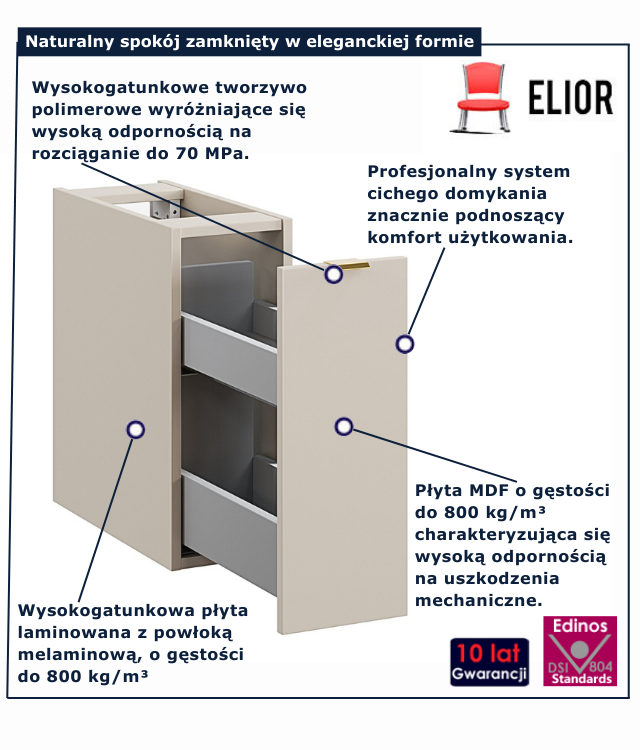 Naturalny spokój zamknięty w eleganckiej formie

ELIOR

Wysokogatunkowe tworzywo polimerowe wyróżniające się wysoką odpornością na rozciąganie do 70 MPa.

Profesjonalny system cichego domykania znacznie podnoszący komfort użytkowania.

Płyta MDF o gęstości do 800 kg/m³ charakteryzująca się wysoką odpornością na uszkodzenia mechaniczne.

Wysokogatunkowa płyta laminowana z powłoką melaminową, o gęstości do 800 kg/m³

10 lat Gwarancji

Edinos DSI 804 Standards