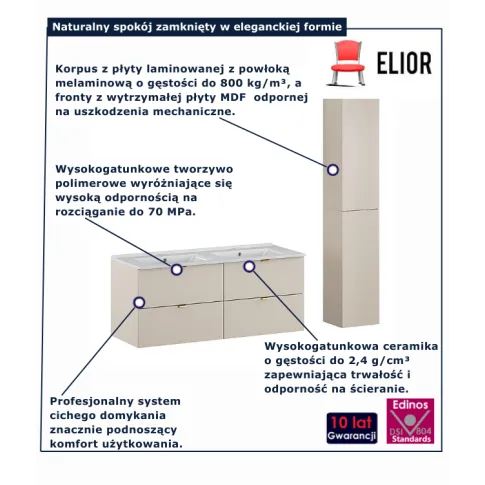 Naturalny spokój zamknięty w eleganckiej formie

ELIOR

Korpus z płyty laminowanej z powłoką melaminową o gęstości do 800 kg/m³, a fronty z wytrzymałej płyty MDF odpornej na uszkodzenia mechaniczne.

Wysokogatunkowe tworzywo polimerowe wyróżniające się wysoką odpornością na rozciąganie do 70 MPa.

Wysokogatunkowa ceramika o gęstości do 2,4 g/cm³ zapewniająca trwałość i odporność na ścieranie.

Profesjonalny system cichego domykania znacznie podnoszący komfort użytkowania.

10 lat Gwarancji

Edinos DSI 804 Standards