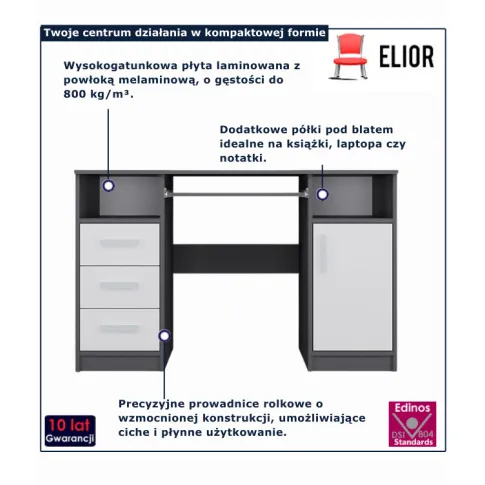 Twoje centrum działania w kompaktowej formie

ELIOR

Wysokogatunkowa płyta laminowana z powłoką melaminową, o gęstości do 800 kg/m³.

Dodatkowe półki pod blatem idealne na książki, laptopa czy notatki.

Precyzyjne prowadnice rolkowe o wzmocnionej konstrukcji, umożliwiające ciche i płynne użytkowanie.

10 lat Gwarancji

Edinos DSI 804 Standards