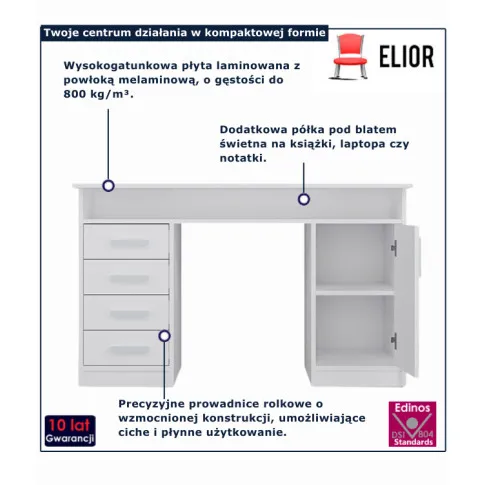 Twoje centrum działania w kompaktowej formie

ELIOR

Wysokogatunkowa płyta laminowana z powłoką melaminową, o gęstości do 800 kg/m³.

Dodatkowa półka pod blatem świetna na książki, laptopa czy notatki.

Precyzyjne prowadnice rolkowe o wzmocnionej konstrukcji, umożliwiające ciche i płynne użytkowanie.

10 lat
Gwarancji

Edinos
DSI 804
Standards