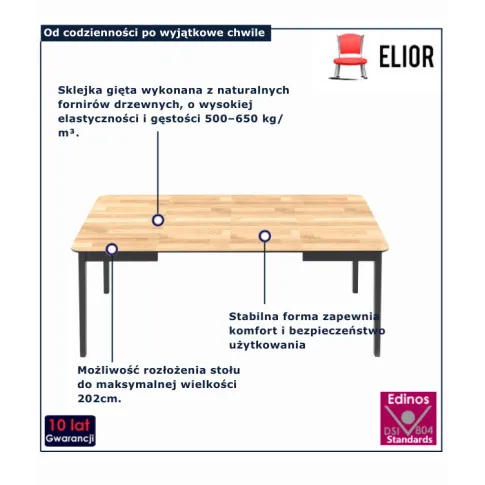 Od codzienności po wyjątkowe chwile

ELIOR

Sklejka gięta wykonana z naturalnych fornirów drzewnych, o wysokiej elastyczności i gęstości 500–650 kg/m³.

Stabilna forma zapewnia komfort i bezpieczeństwo użytkowania

Możliwość rozłożenia stołu do maksymalnej wielkości 202cm.

10 lat Gwarancji

Edinos DSI 804 Standards