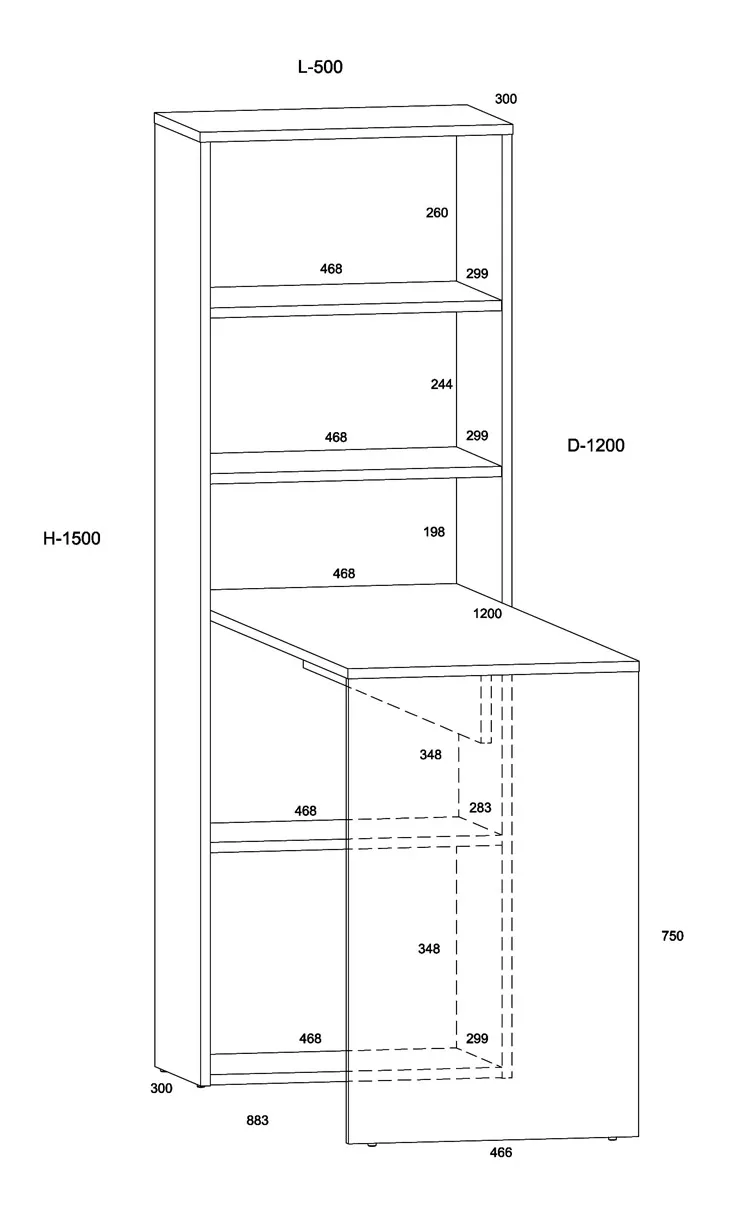 L-500

300

260

468

299

244

468

299

D-1200

H-1500

198

468

1200

348

468

283

348

750

468

299

300

883

466