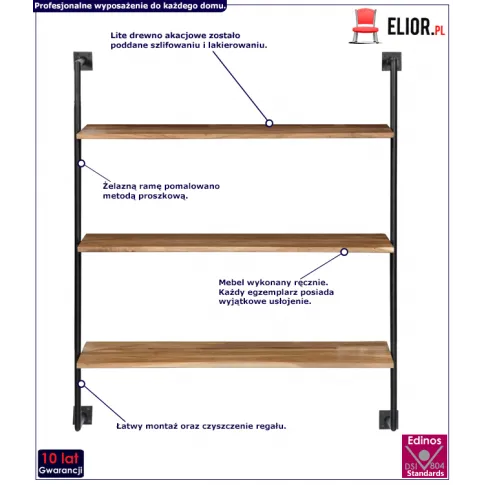 Profesjonalne wyposażenie do każdego domu.

ELIOR.PL

Lite drewno akacjowe zostało poddane szlifowaniu i lakierowaniu.

Żelazną ramę pomalowano metodą proszkową.

Mebel wykonany ręcznie. Każdy egzemplarz posiada wyjątkowe usłojenie.

Łatwy montaż oraz czyszczenie regału.

10 lat Gwarancji

Edinos DSI 804 Standards