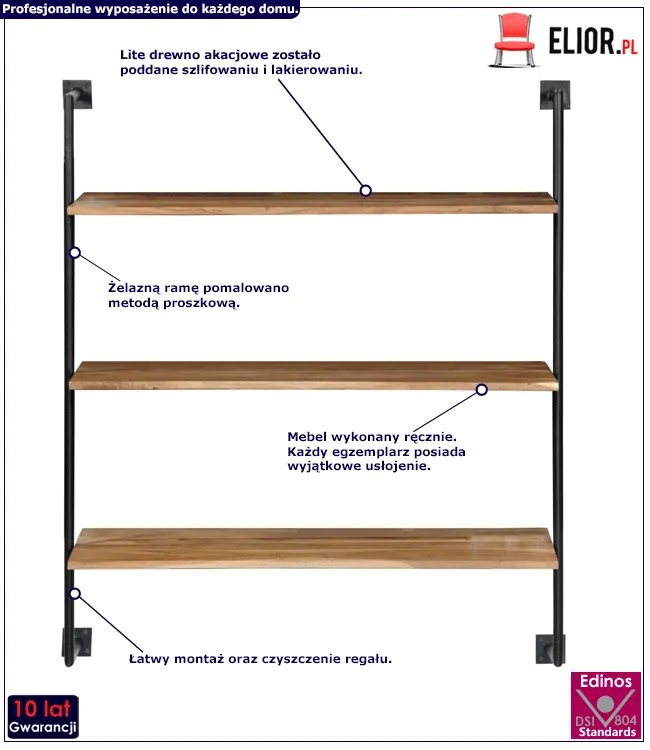 Profesjonalne wyposażenie do każdego domu.

ELIOR.PL

Lite drewno akacjowe zostało poddane szlifowaniu i lakierowaniu.

Żelazną ramę pomalowano metodą proszkową.

Mebel wykonany ręcznie. Każdy egzemplarz posiada wyjątkowe usłojenie.

Łatwy montaż oraz czyszczenie regału.

10 lat Gwarancji

Edinos DSI 804 Standards