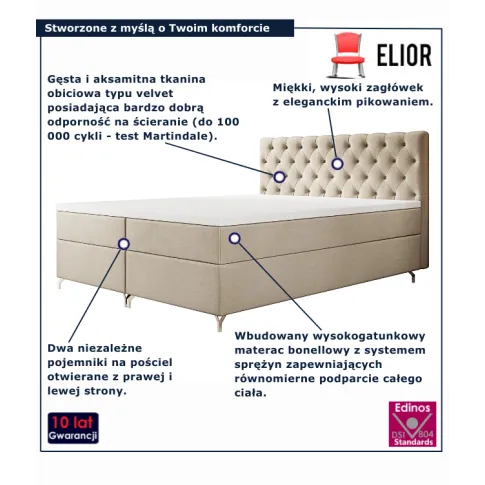 Stworzone z myślą o Twoim komforcie

ELIOR

Gęsta i aksamitna tkanina obiciowa typu velvet posiadająca bardzo dobrą odporność na ścieranie (do 100 000 cykli - test Martindale).

Miękki, wysoki zagłówek z eleganckim pikowaniem.

Dwa niezależne pojemniki na pościel otwierane z prawej i lewej strony.

Wbudowany wysokogatunkowy materac bonellowy z systemem sprężyn zapewniających równomierne podparcie całego ciała.

10 lat Gwarancji

Edinos DSI 804 Standards