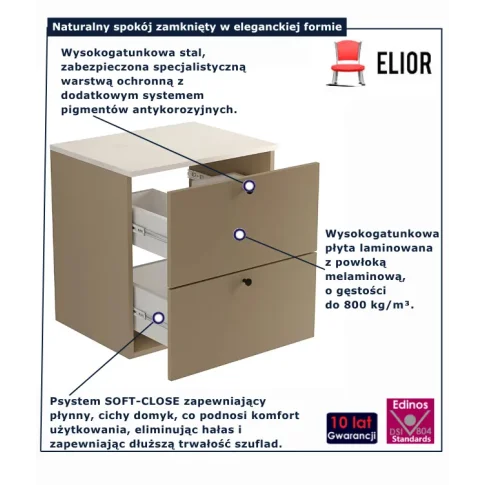 Naturalny spokój zamknięty w eleganckiej formie

ELIOR

Wysokogatunkowa stal, zabezpieczona specjalistyczną warstwą ochronną z dodatkowym systemem pigmentów antykorozyjnych.

Wysokogatunkowa płyta laminowana z powłoką melaminową, o gęstości do 800 kg/m³.

Psystem SOFT-CLOSE zapewniający płynny, cichy domyk, co podnosi komfort użytkowania, eliminując hałas i zapewniając dłuższą trwałość szuflad.

10 lat Gwarancji

Edinos DSI 804 Standards