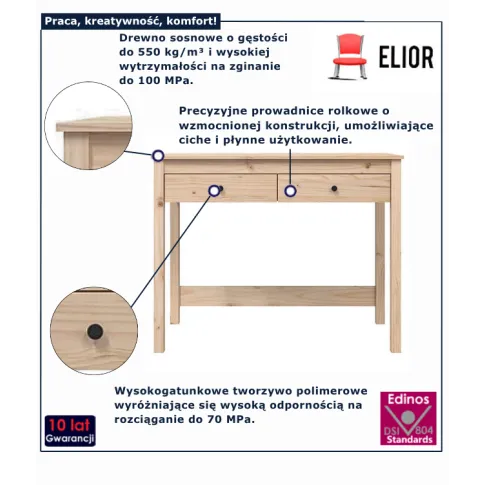 Praca, kreatywność, komfort!

Drewno sosnowe o gęstości do 550 kg/m³ i wysokiej wytrzymałości na zginanie do 100 MPa.

ELIOR

Precyzyjne prowadnice rolkowe o wzmocnionej konstrukcji, umożliwiające ciche i płynne użytkowanie.

Wysokogatunkowe tworzywo polimerowe wyróżniające się wysoką odpornością na rozciąganie do 70 MPa.

10 lat Gwarancji

Edinos DSI 804 Standards