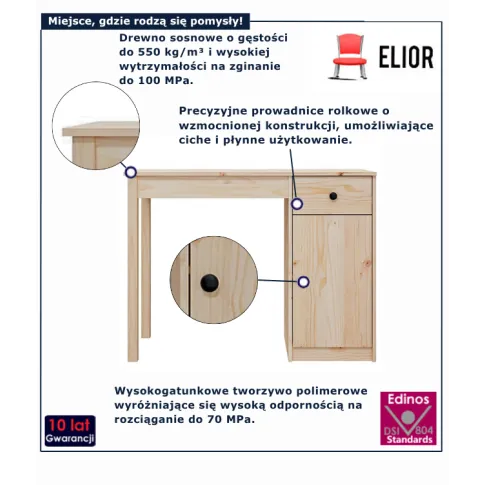 Miejsce, gdzie rodzą się pomysły!

Drewno sosnowe o gęstości do 550 kg/m³ i wysokiej wytrzymałości na zginanie do 100 MPa.

ELIOR

Precyzyjne prowadnice rolkowe o wzmocnionej konstrukcji, umożliwiające ciche i płynne użytkowanie.

Wysokogatunkowe tworzywo polimerowe wyróżniające się wysoką odpornością na rozciąganie do 70 MPa.

10 lat Gwarancji

Edinos DSI 804 Standards