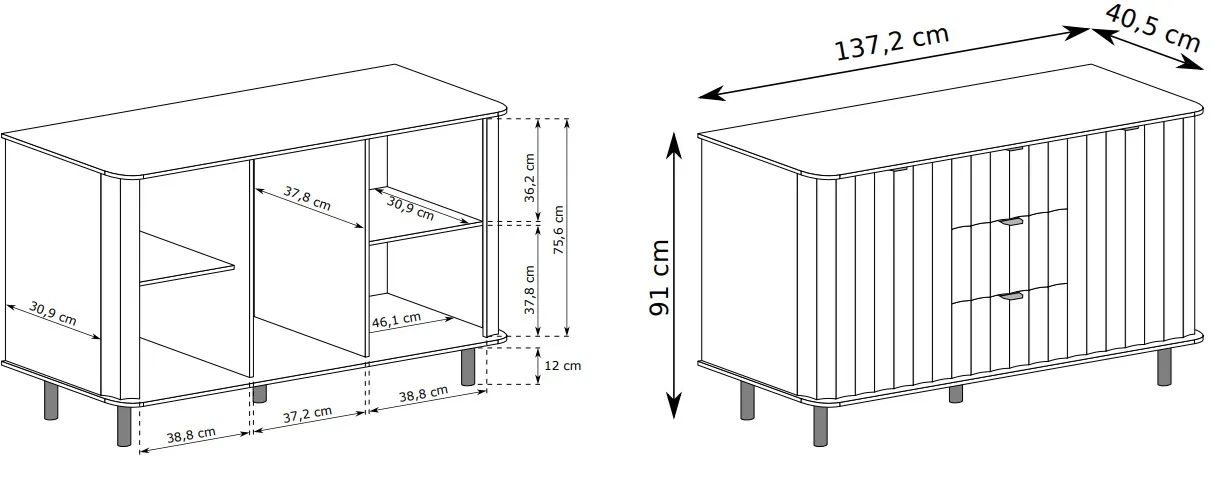 37,8 cm
30,9 cm
36,2 cm
75,6 cm
37,8 cm
30,9 cm
46,1 cm
12 cm
38,8 cm
37,2 cm
38,8 cm

137,2 cm
40,5 cm
91 cm