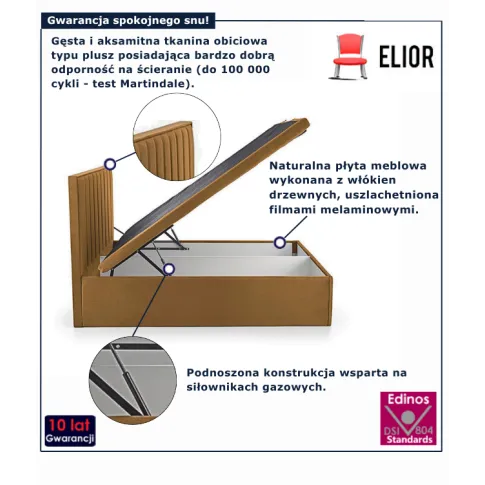 Gwarancja spokojnego snu!

Gęsta i aksamitna tkanina obiciowa typu plusz posiadająca bardzo dobrą odporność na ścieranie (do 100 000 cykli - test Martindale).

ELIOR

Naturalna płyta meblowa wykonana z włókien drzewnych, uszlachetniona filmami melaminowymi.

Podnoszona konstrukcja wsparta na siłownikach gazowych.

10 lat Gwarancji

Edinos DSI 804 Standards