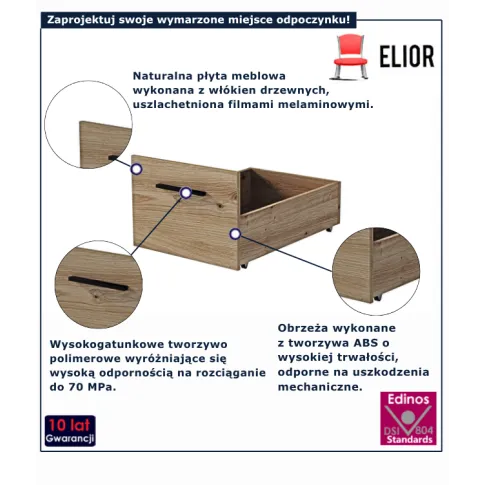 Zaprojektuj swoje wymarzone miejsce odpoczynku!

ELIOR

Naturalna płyta meblowa wykonana z włókien drzewnych, uszlachetniona filmami melaminowymi.

Wysokogatunkowe tworzywo polimerowe wyróżniające się wysoką odpornością na rozciąganie do 70 MPa.

Obrzeża wykonane z tworzywa ABS o wysokiej trwałości, odporne na uszkodzenia mechaniczne.

10 lat Gwarancji

Edinos DSI 804 Standards