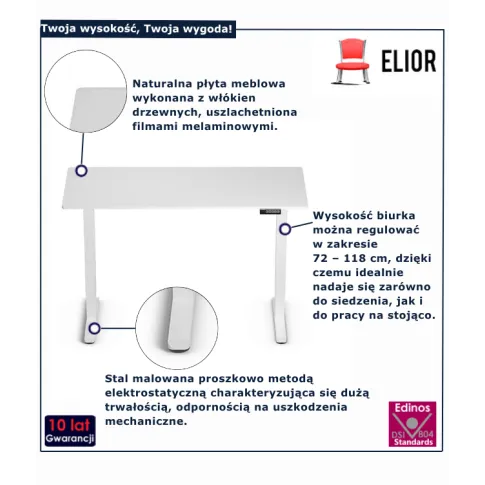 Twoja wysokość, Twoja wygoda!

ELIOR

Naturalna płyta meblowa wykonana z włókien drzewnych, uszlachetniona filmami melaminowymi.

Wysokość biurka można regulować w zakresie 72 – 118 cm, dzięki czemu idealnie nadaje się zarówno do siedzenia, jak i do pracy na stojąco.

Stal malowana proszkowo metodą elektrostatyczną charakteryzująca się dużą trwałością, odpornością na uszkodzenia mechaniczne.

10 lat Gwarancji

Edinos
DSI 804
Standards