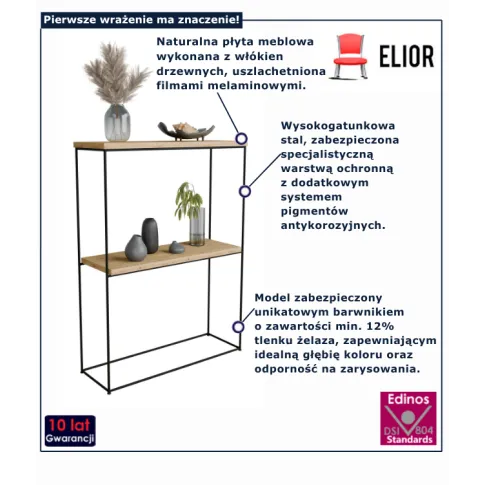 Pierwsze wrażenie ma znaczenie!

Naturalna płyta meblowa wykonana z włókien drzewnych, uszlachetniona filmami melaminowymi.

ELIOR

Wysokogatunkowa stal, zabezpieczona specjalistyczną warstwą ochronną z dodatkowym systemem pigmentów antykorozyjnych.

Model zabezpieczony unikatowym barwnikiem o zawartości min. 12% tlenku żelaza, zapewniającym idealną głębię koloru oraz odporność na zarysowania.

10 lat Gwarancji

Edinos DSI 804 Standards