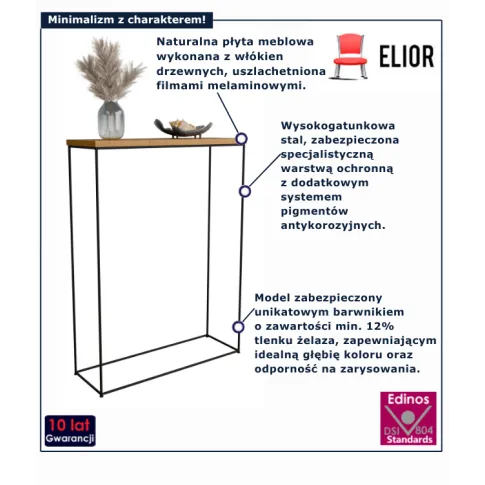 Minimalizm z charakterem!

Naturalna płyta meblowa wykonana z włókien drzewnych, uszlachetniona filmami melaminowymi.

ELIOR

Wysokogatunkowa stal, zabezpieczona specjalistyczną warstwą ochronną z dodatkowym systemem pigmentów antykorozyjnych.

Model zabezpieczony unikatowym barwnikiem o zawartości min. 12% tlenku żelaza, zapewniającym idealną głębię koloru oraz odporność na zarysowania.

10 lat Gwarancji

Edinos DSI 804 Standards