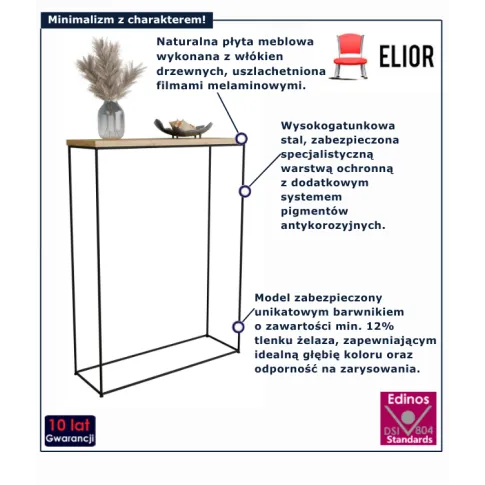 Minimalizm z charakterem!

Naturalna płyta meblowa wykonana z włókien drzewnych, uszlachetniona filmami melaminowymi.

ELIOR

Wysokogatunkowa stal, zabezpieczona specjalistyczną warstwą ochronną z dodatkowym systemem pigmentów antykorozyjnych.

Model zabezpieczony unikatowym barwnikiem o zawartości min. 12% tlenku żelaza, zapewniającym idealną głębię koloru oraz odporność na zarysowania.

10 lat Gwarancji

Edinos DSI 804 Standards