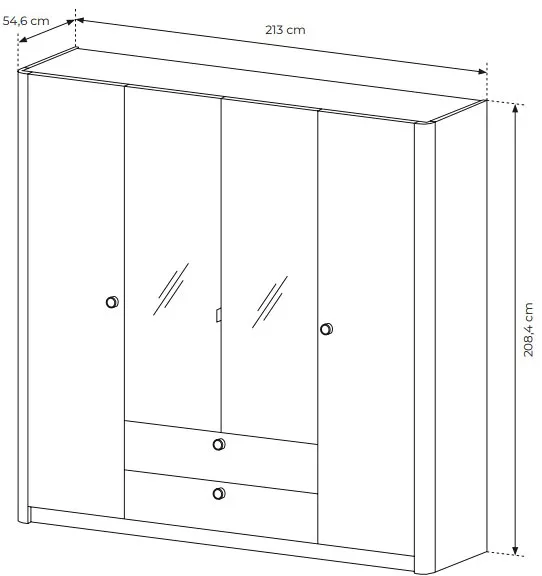 54,6 cm
213 cm
208,4 cm