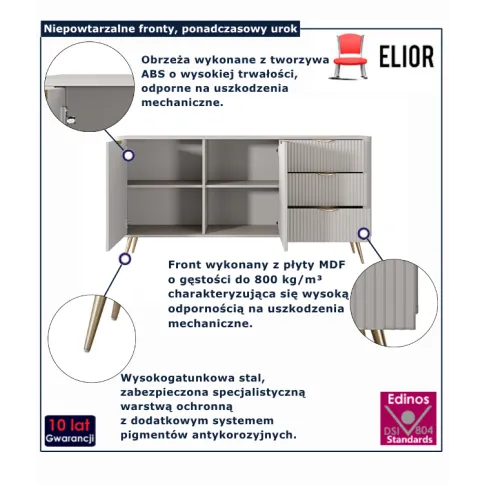 Niepowtarzalne fronty, ponadczasowy urok

ELIOR

Obrzeża wykonane z tworzywa ABS o wysokiej trwałości, odporne na uszkodzenia mechaniczne.

Front wykonany z płyty MDF o gęstości do 800 kg/m³ charakteryzująca się wysoką odpornością na uszkodzenia mechaniczne.

Wysokogatunkowa stal, zabezpieczona specjalistyczną warstwą ochronną z dodatkowym systemem pigmentów antykorozyjnych.

10 lat Gwarancji

Edinos DSI 804 Standards