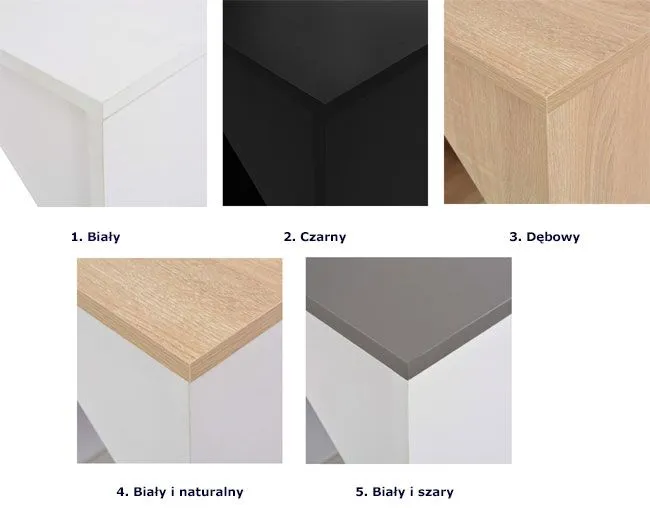 1. Biały

2. Czarny

3. Dębowy

4. Biały i naturalny

5. Biały i szary