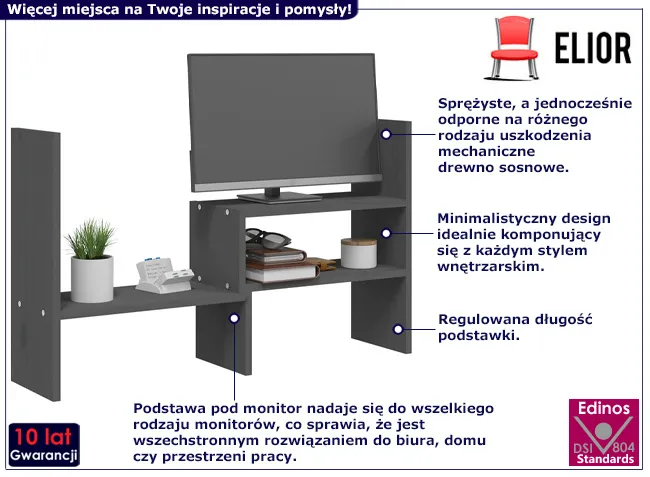 Więcej miejsca na Twoje inspiracje i pomysły!

ELIOR

Sprężyste, a jednocześnie odporne na różnego rodzaju uszkodzenia mechaniczne drewno sosnowe.

Minimalistyczny design idealnie komponujący się z każdym stylem wnętrzarskim.

Regulowana długość podstawki.

Podstawa pod monitor nadaje się do wszelkiego rodzaju monitorów, co sprawia, że jest wszechstronnym rozwiązaniem do biura, domu czy przestrzeni pracy.

10 lat Gwarancji

Edinos DSI 804 Standards