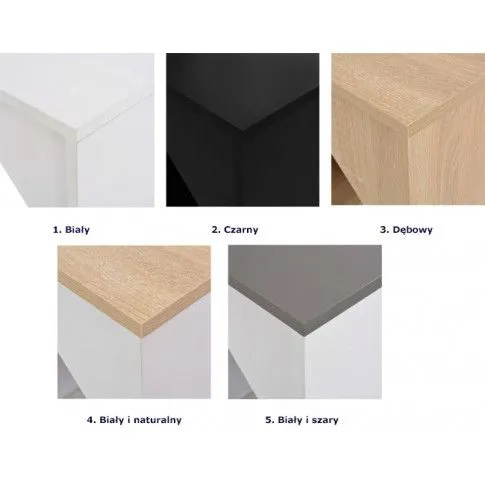 1. Biały

2. Czarny

3. Dębowy

4. Biały i naturalny

5. Biały i szary