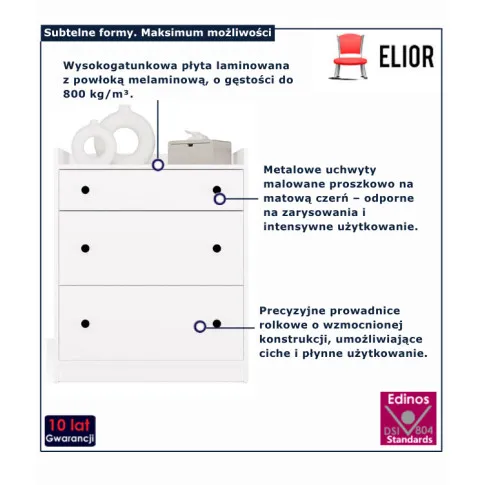 Subtelne formy. Maksimum możliwości

ELIOR

Wysokogatunkowa płyta laminowana z powłoką melaminową, o gęstości do 800 kg/m³.

Metalowe uchwyty malowane proszkowo na matową czerń – odporne na zarysowania i intensywne użytkowanie.

Precyzyjne prowadnice rolkowe o wzmocnionej konstrukcji, umożliwiające ciche i płynne użytkowanie.

10 lat Gwarancji

Edinos DSI 804 Standards