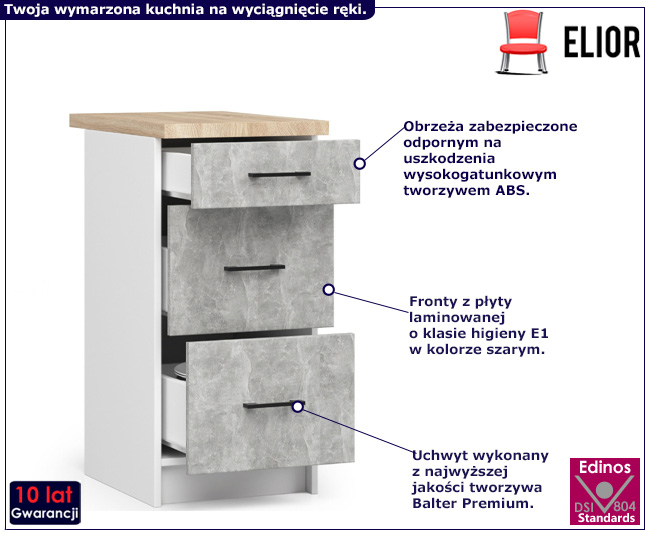 Twoja wymarzona kuchnia na wyciągnięcie ręki.

ELIOR

Obrzeża zabezpieczone odpornym na uszkodzenia wysokogatunkowym tworzywem ABS.

Fronty z płyty laminowanej o klasie higieny E1 w kolorze szarym.

Uchwyt wykonany z najwyższej jakości tworzywa Balter Premium.

10 lat
Gwarancji

Edinos
DSI 804
Standards