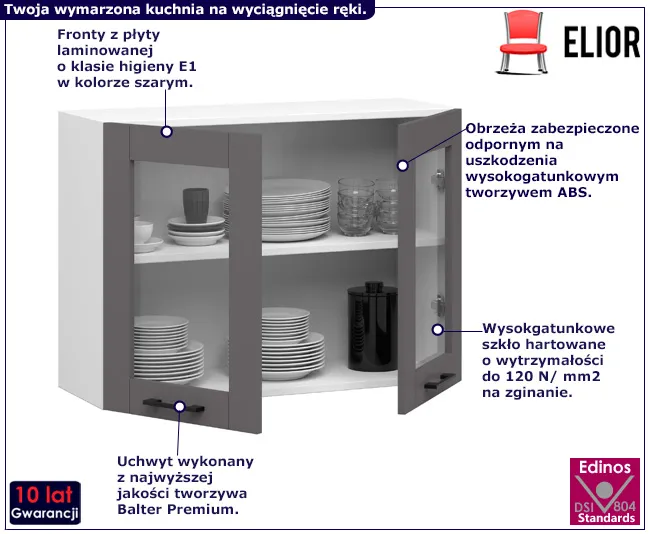 Twoja wymarzona kuchnia na wyciągnięcie ręki.

ELIOR

Fronty z płyty laminowanej o klasie higieny E1 w kolorze szarym.

Obrzeża zabezpieczone odpornym na uszkodzenia wysokogatunkowym tworzywem ABS.

Wysokgatunkowe szkło hartowane o wytrzymałości do 120 N/ mm2 na zginanie.

Uchwyt wykonany z najwyższej jakości tworzywa Balter Premium.

10 lat Gwarancji

Edinos DSI 804 Standards