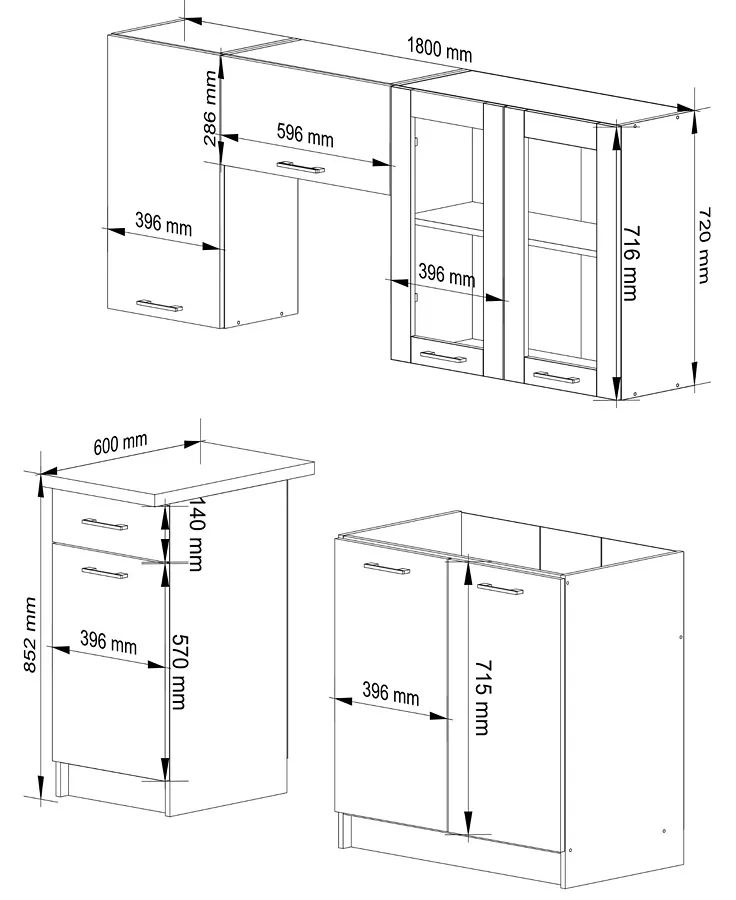 1800 mm
286 mm
596 mm
396 mm
396 mm
716 mm
720 mm
600 mm
140 mm
852 mm
396 mm
570 mm
396 mm
715 mm