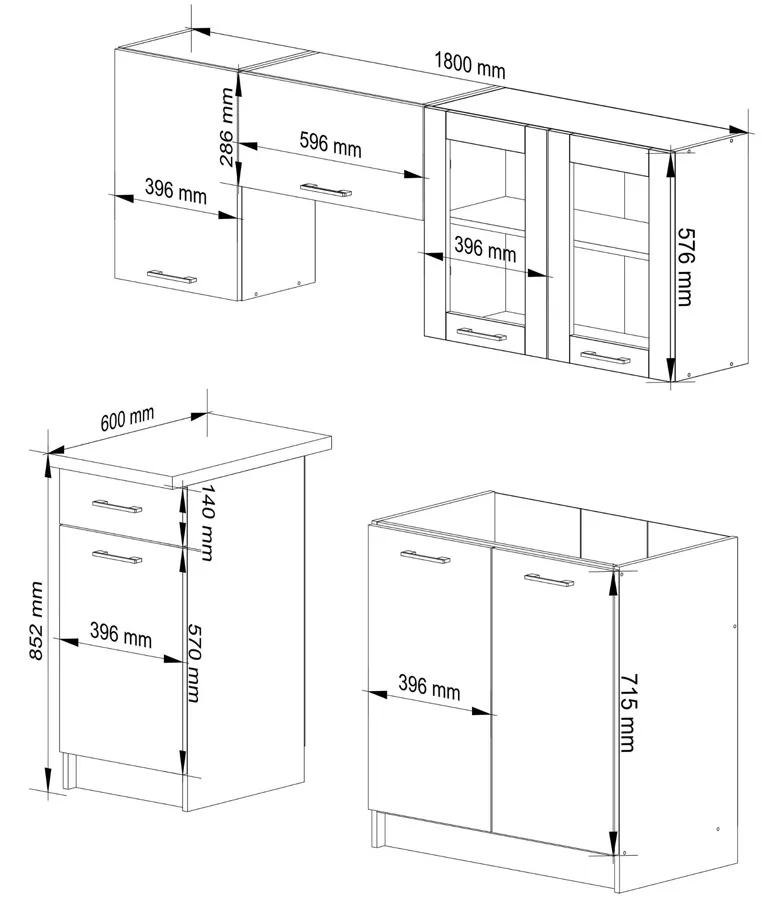 1800 mm
286 mm
596 mm
396 mm
396 mm
576 mm
600 mm
140 mm
852 mm
396 mm
570 mm
396 mm
715 mm