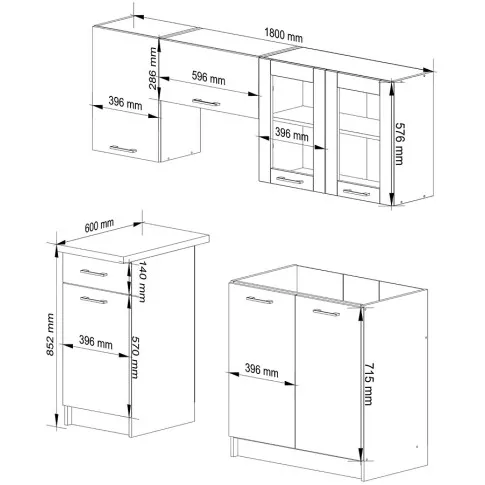 1800 mm
286 mm
596 mm
396 mm
396 mm
576 mm
600 mm
140 mm
852 mm
396 mm
570 mm
396 mm
715 mm