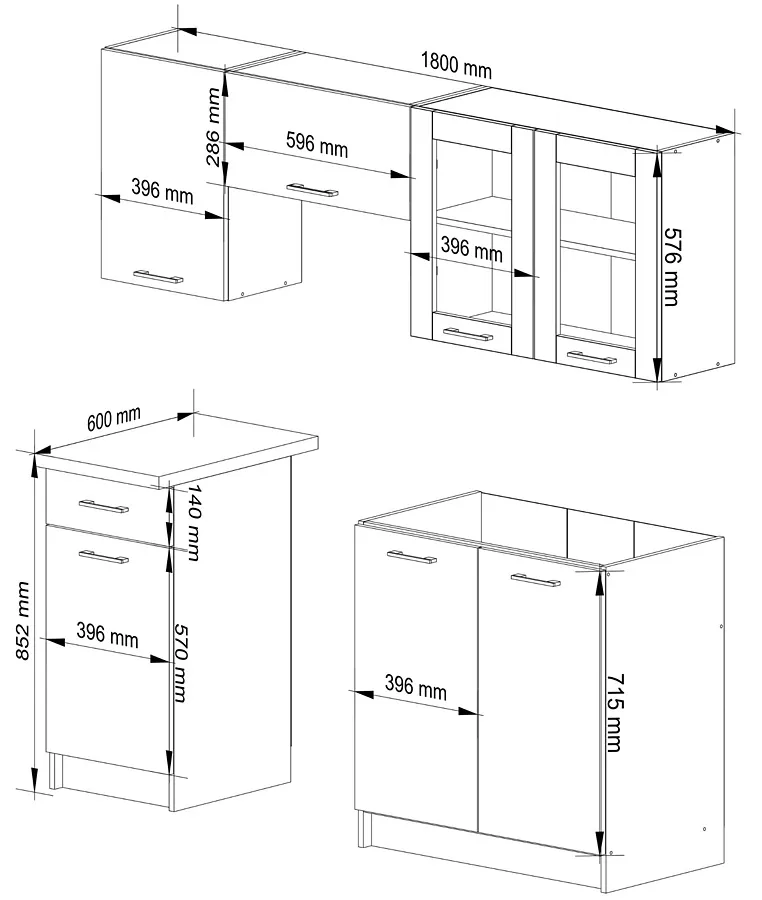 1800 mm
286 mm
596 mm
396 mm
396 mm
576 mm
600 mm
140 mm
852 mm
396 mm
570 mm
396 mm
715 mm