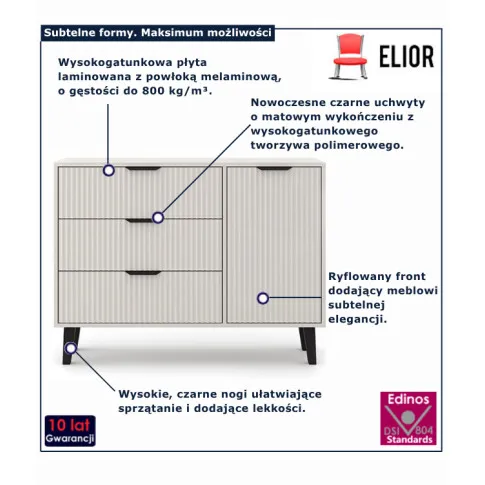 Subtelne formy. Maksimum możliwości

ELIOR

Wysokogatunkowa płyta laminowana z powłoką melaminową, o gęstości do 800 kg/m³.

Nowoczesne czarne uchwyty o matowym wykończeniu z wysokogatunkowego tworzywa polimerowego.

Ryflowany front dodający meblowi subtelnej elegancji.

Wysokie, czarne nogi ułatwiające sprzątanie i dodające lekkości.

10 lat Gwarancji

Edinos DSI 804 Standards