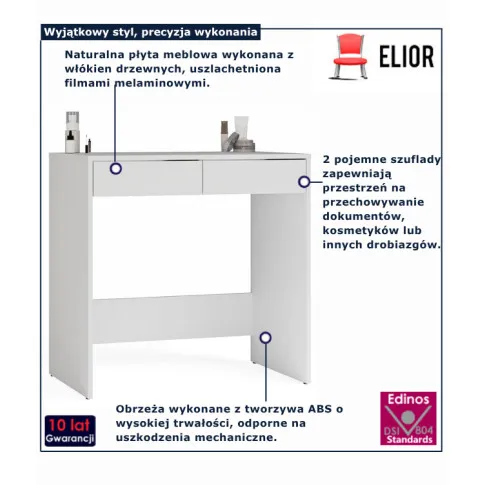 Wyjątkowy styl, precyzja wykonania

ELIOR

Naturalna płyta meblowa wykonana z włókien drzewnych, uszlachetniona filmami melaminowymi.

2 pojemne szuflady zapewniają przestrzeń na przechowywanie dokumentów, kosmetyków lub innych drobiazgów.

Obrzeża wykonane z tworzywa ABS o wysokiej trwałości, odporne na uszkodzenia mechaniczne.

10 lat Gwarancji

Edinos DSI 804 Standards