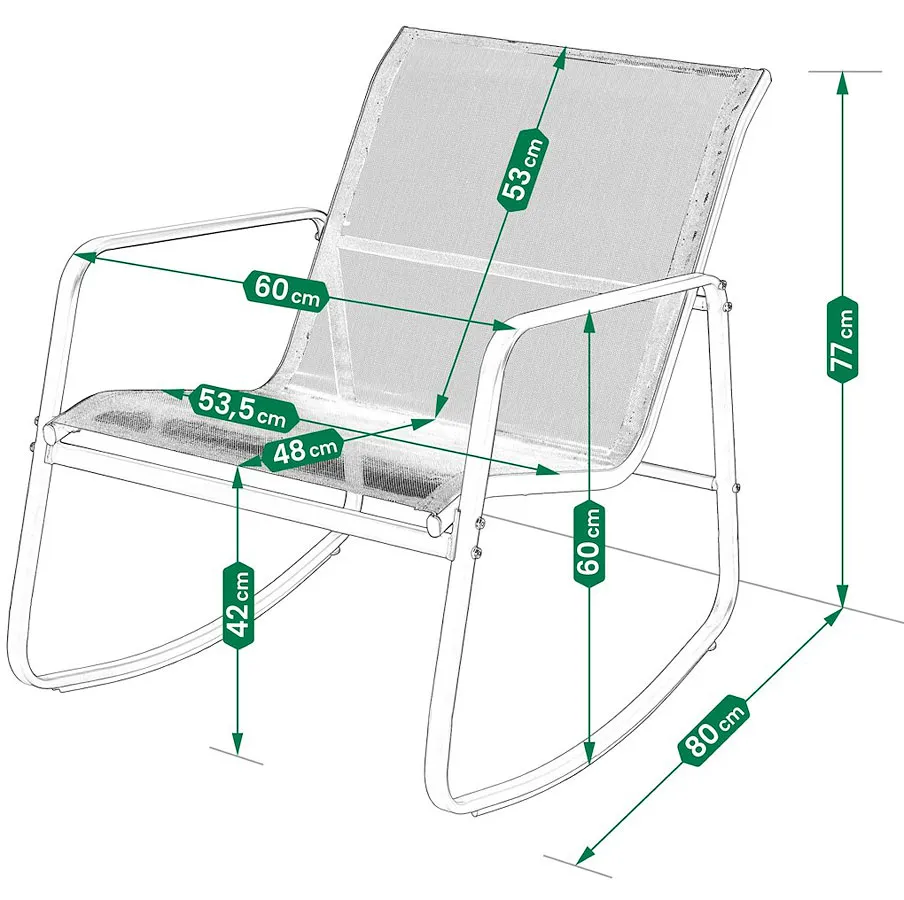 53 cm
60 cm
77 cm
53,5 cm
48 cm
60 cm
42 cm
80 cm