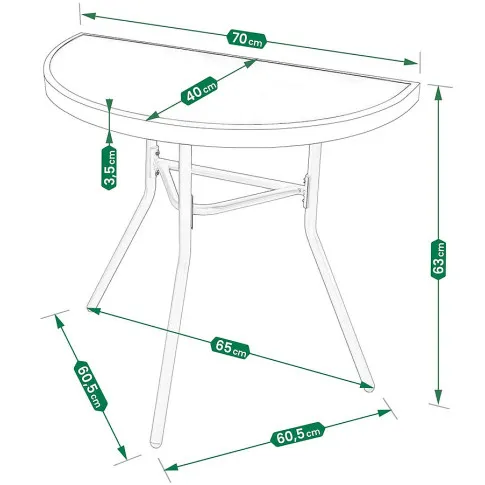 70 cm
40 cm
3,5 cm
63 cm
65 cm
60,5 cm
60,5 cm