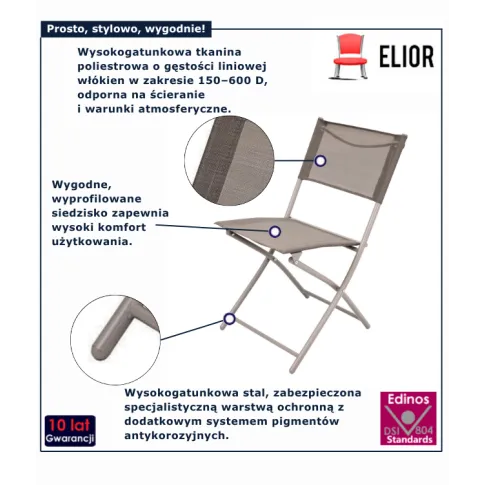 Prosto, stylowo, wygodnie!

ELIOR

Wysokogatunkowa tkanina poliestrowa o gęstości liniowej włókien w zakresie 150–600 D, odporna na ścieranie i warunki atmosferyczne.

Wygodne, wyprofilowane siedzisko zapewnia wysoki komfort użytkowania.

Wysokogatunkowa stal, zabezpieczona specjalistyczną warstwą ochronną z dodatkowym systemem pigmentów antykorozyjnych.

10 lat Gwarancji

Edinos DSI 804 Standards