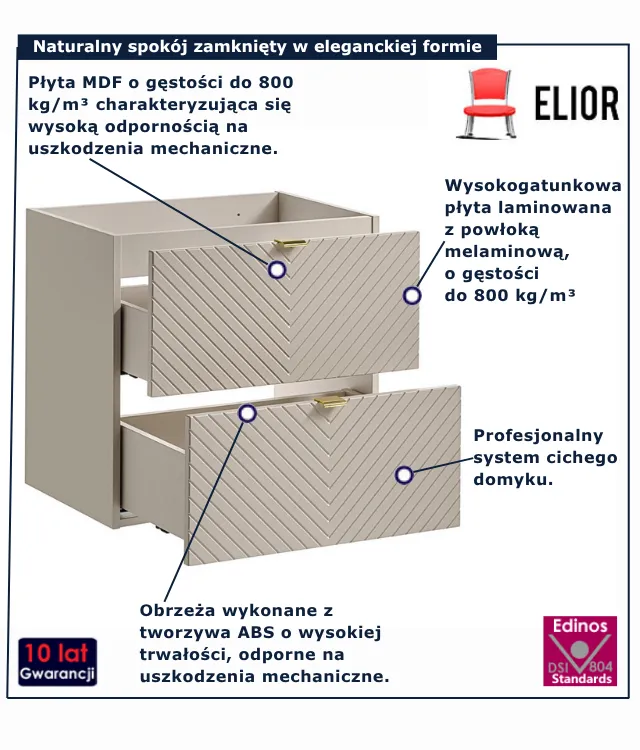 Naturalny spokój zamknięty w eleganckiej formie

Płyta MDF o gęstości do 800 kg/m³ charakteryzująca się wysoką odpornością na uszkodzenia mechaniczne.

ELIOR

Wysokogatunkowa płyta laminowana z powłoką melaminową, o gęstości do 800 kg/m³

Profesjonalny system cichego domyku.

Obrzeża wykonane z tworzywa ABS o wysokiej trwałości, odporne na uszkodzenia mechaniczne.

10 lat Gwarancji

Edinos DSI 804 Standards