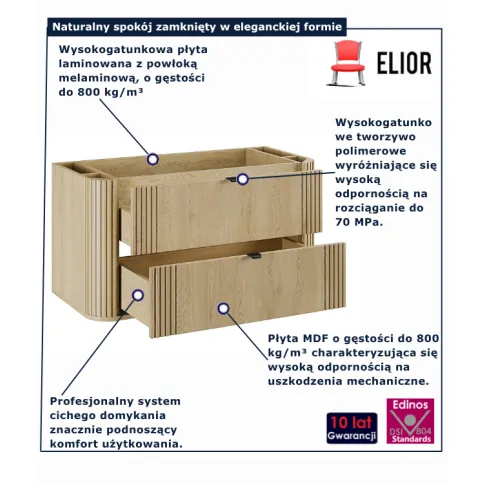 Naturalny spokój zamknięty w eleganckiej formie

Wysokogatunkowa płyta laminowana z powłoką melaminową, o gęstości do 800 kg/m³

ELIOR

Wysokogatunkowe tworzywo polimerowe wyróżniające się wysoką odpornością na rozciąganie do 70 MPa.

Płyta MDF o gęstości do 800 kg/m³ charakteryzująca się wysoką odpornością na uszkodzenia mechaniczne.

Profesjonalny system cichego domykania znacznie podnoszący komfort użytkowania.

10 lat Gwarancji

Edinos DSI 804 Standards