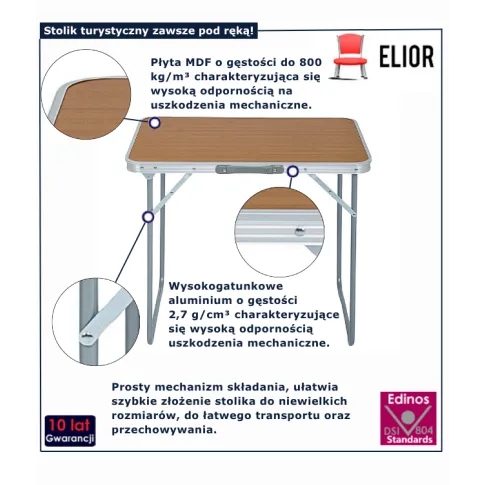 Stolik turystyczny zawsze pod ręką!

ELIOR

Płyta MDF o gęstości do 800 kg/m³ charakteryzująca się wysoką odpornością na uszkodzenia mechaniczne.

Wysokogatunkowe aluminium o gęstości 2,7 g/cm³ charakteryzujące się wysoką odpornością uszkodzenia mechaniczne.

Prosty mechanizm składania, ułatwia szybkie złożenie stolika do niewielkich rozmiarów, do łatwego transportu oraz przechowywania.

10 lat Gwarancji

Edinos DSI 804 Standards