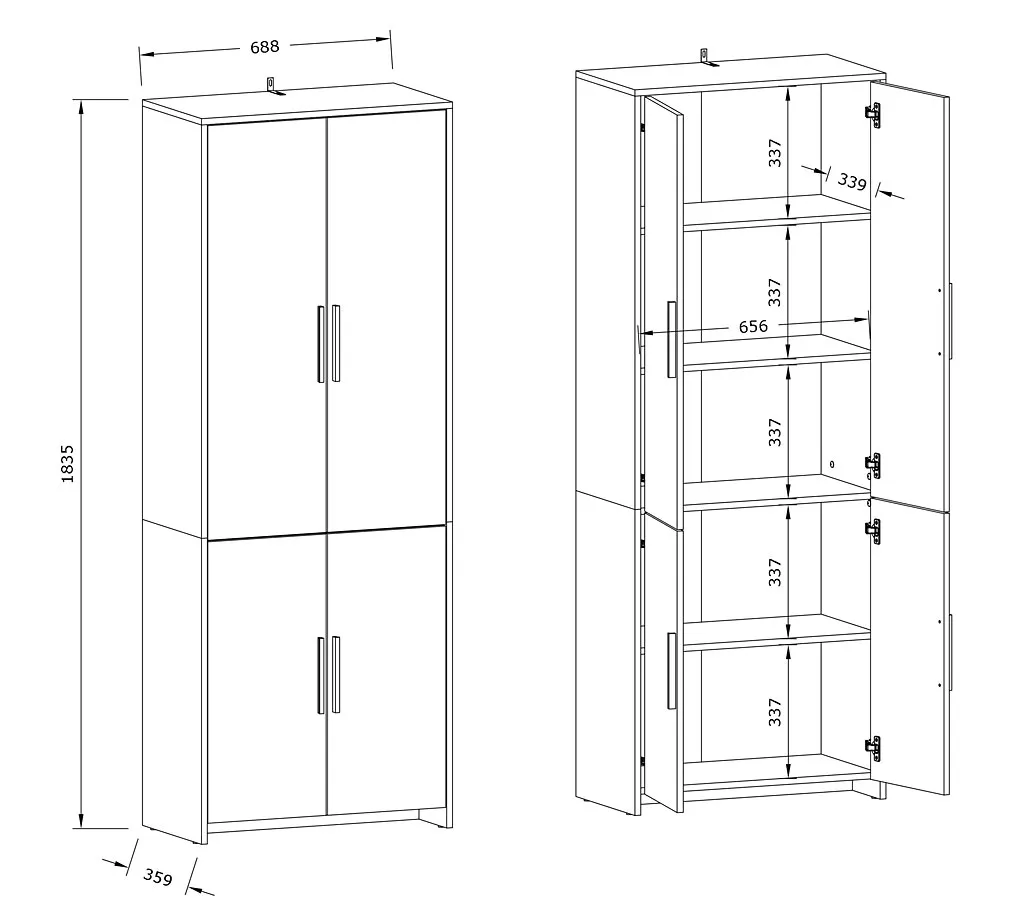 688
1835
359
337
339
337
656
337
337
337