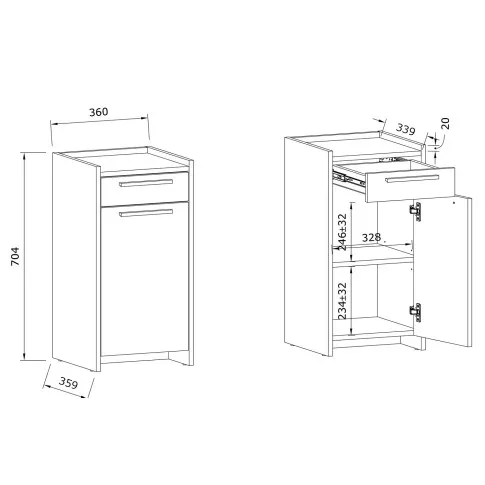 360

704

359

339

20

246±32

328

234±32