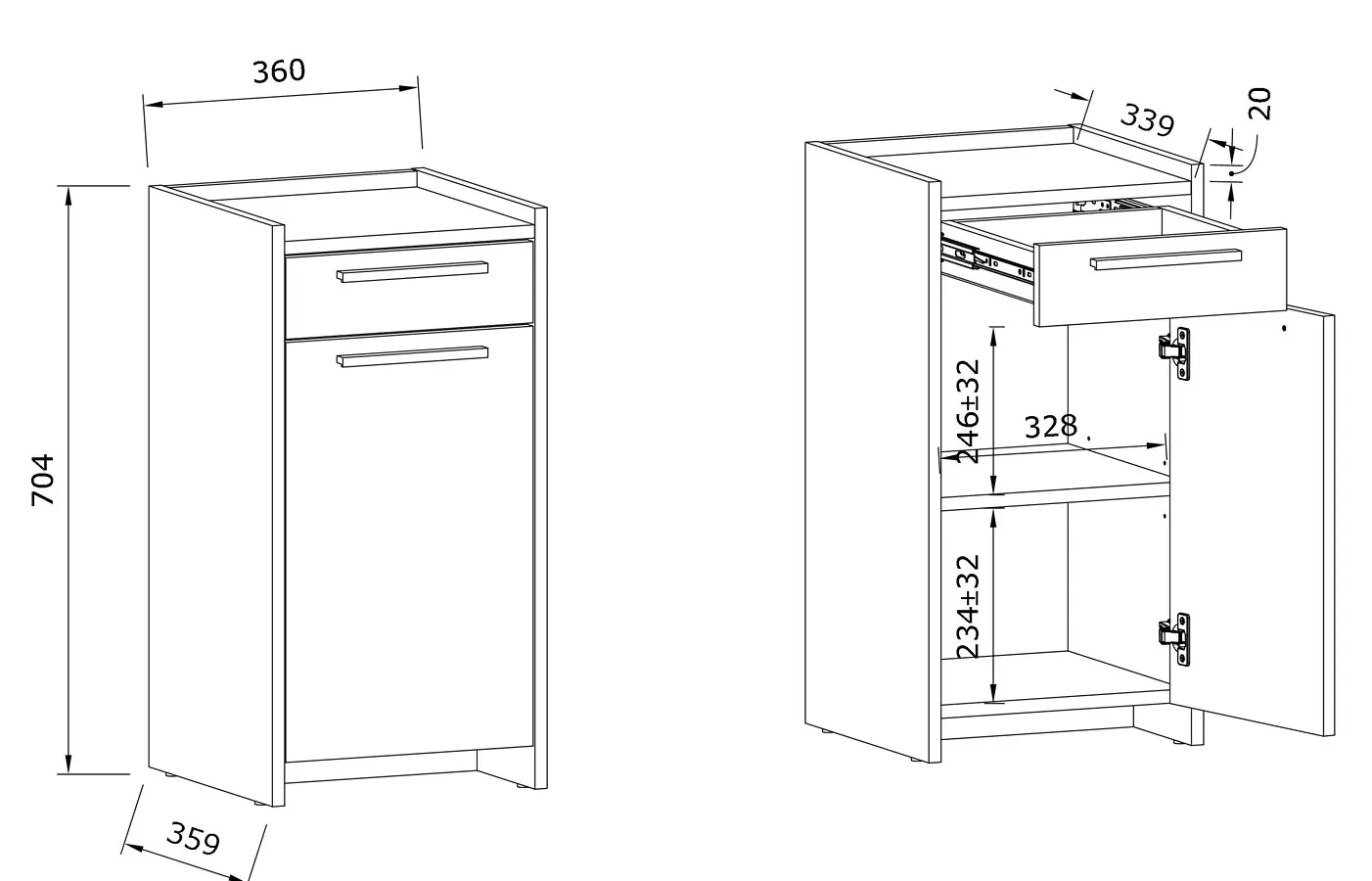 360

704

359

339

20

246±32

328

234±32