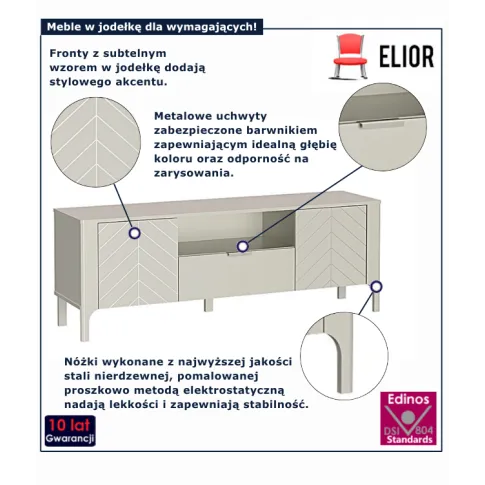 Meble w jodełkę dla wymagających!

ELIOR

Fronty z subtelnym wzorem w jodełkę dodają stylowego akcentu.

Metalowe uchwyty zabezpieczone barwnikiem zapewniającym idealną głębię koloru oraz odporność na zarysowania.

Nóżki wykonane z najwyższej jakości stali nierdzewnej, pomalowanej proszkowo metodą elektrostatyczną nadają lekkości i zapewniają stabilność.

10 lat Gwarancji

Edinos DSI 804 Standards