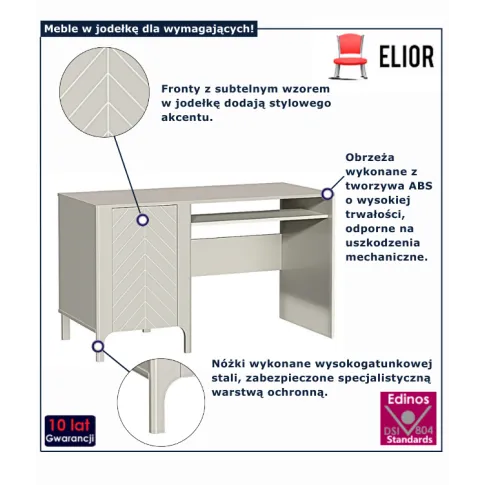 Meble w jodełkę dla wymagających!

ELIOR

Fronty z subtelnym wzorem w jodełkę dodają stylowego akcentu.

Obrzeża wykonane z tworzywa ABS o wysokiej trwałości, odporne na uszkodzenia mechaniczne.

Nóżki wykonane wysokogatunkowej stali, zabezpieczone specjalistyczną warstwą ochronną.

10 lat Gwarancji

Edinos DSI 804 Standards